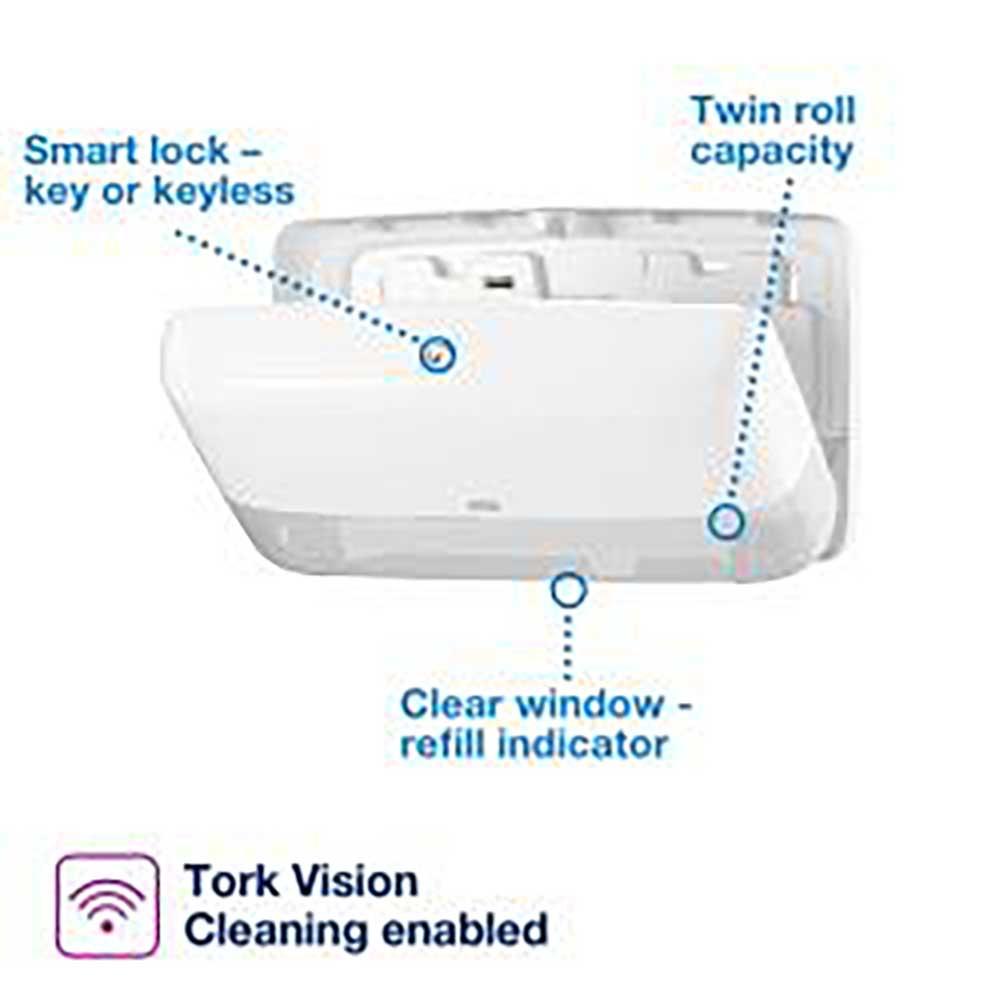 Smart lock – key or keyless

Twin roll capacity

Clear window - refill indicator

Tork Vision Cleaning enabled